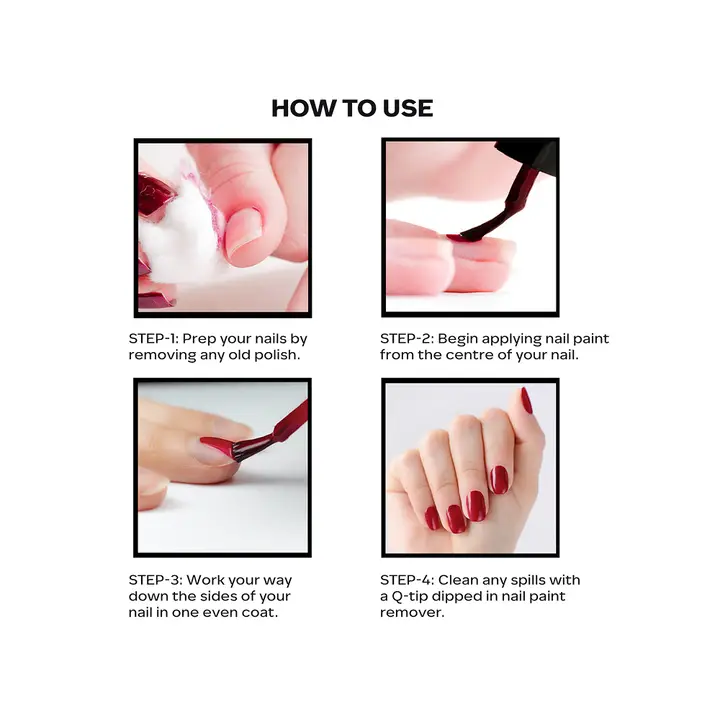 HOW TO USE

STEP-1: Prep your nails by removing any old polish.

STEP-2: Begin applying nail paint from the centre of your nail.

STEP-3: Work your way down the sides of your nail in one even coat.

STEP-4: Clean any spills with a Q-tip dipped in nail paint remover.